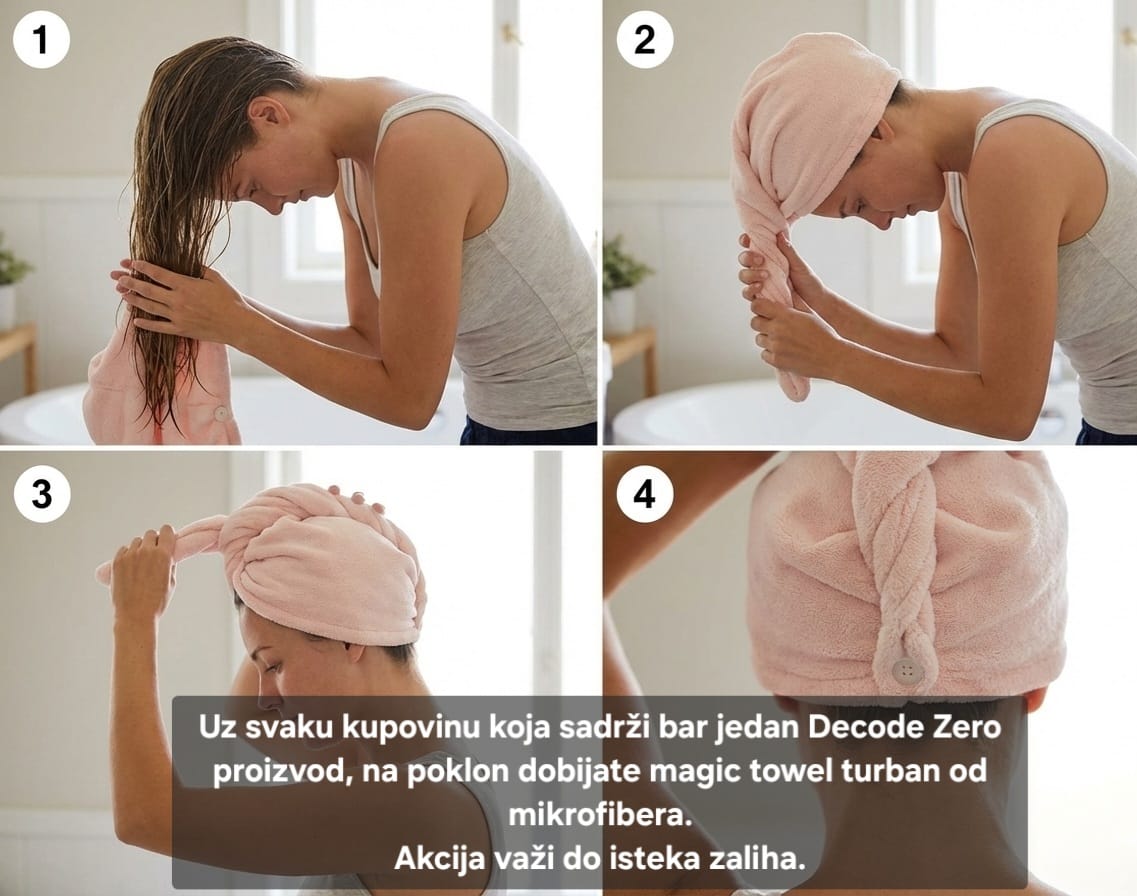 1

2

3

4

Uz svaku kupovinu koja sadrži bar jedan Decode Zero proizvod, na poklon dobijate magic towel turban od mikrofibera.
Akcija važi do isteka zaliha.